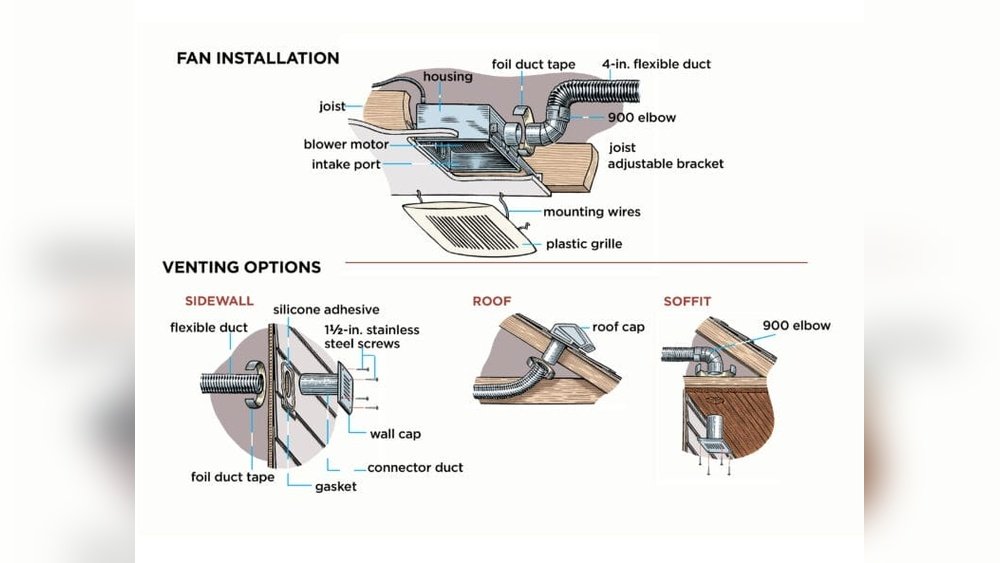 FAN INSTALLATION

housing
foil duct tape
4-in. flexible duct
joist
900 elbow
blower motor
intake port
joist
adjustable bracket
mounting wires
plastic grille

VENTING OPTIONS

SIDEWALL
silicone adhesive
flexible duct
1½-in. stainless steel screws
wall cap
connector duct
foil duct tape
gasket

ROOF
roof cap

SOFFIT
900 elbow