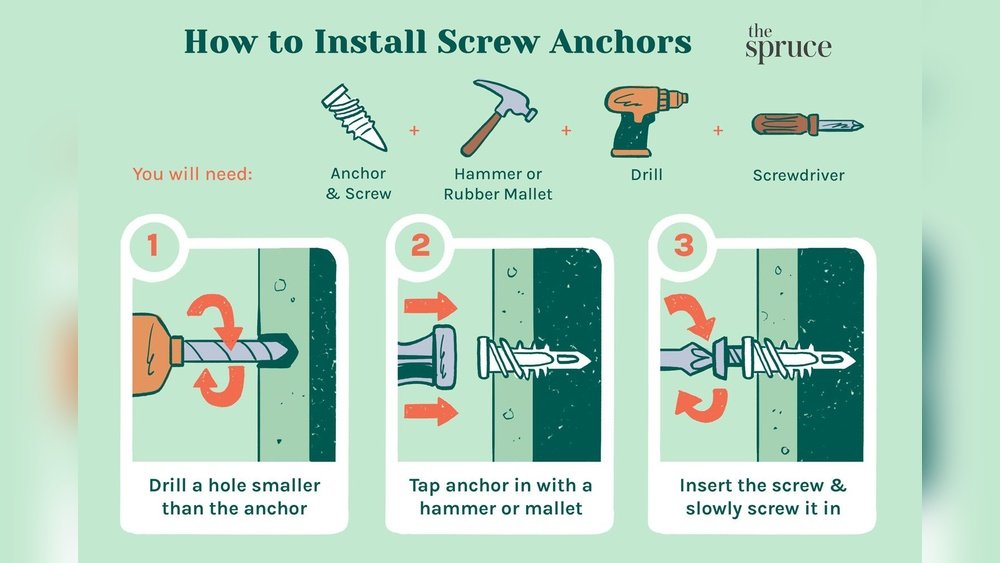 How to Install Screw Anchors

the spruce

You will need:

Anchor & Screw

+

Hammer or Rubber Mallet

+

Drill

+

Screwdriver

1

Drill a hole smaller than the anchor

2

Tap anchor in with a hammer or mallet

3

Insert the screw & slowly screw it in