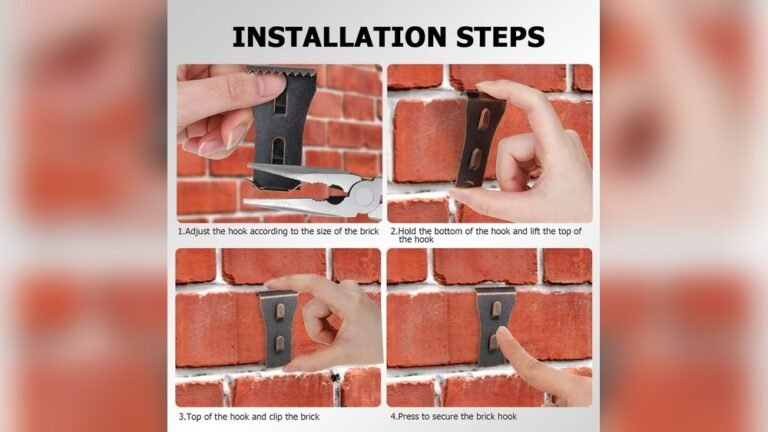 INSTALLATION STEPS

1.Adjust the hook according to the size of the brick

2.Hold the bottom of the hook and lift the top of the hook

3.Top of the hook and clip the brick

4.Press to secure the brick hook